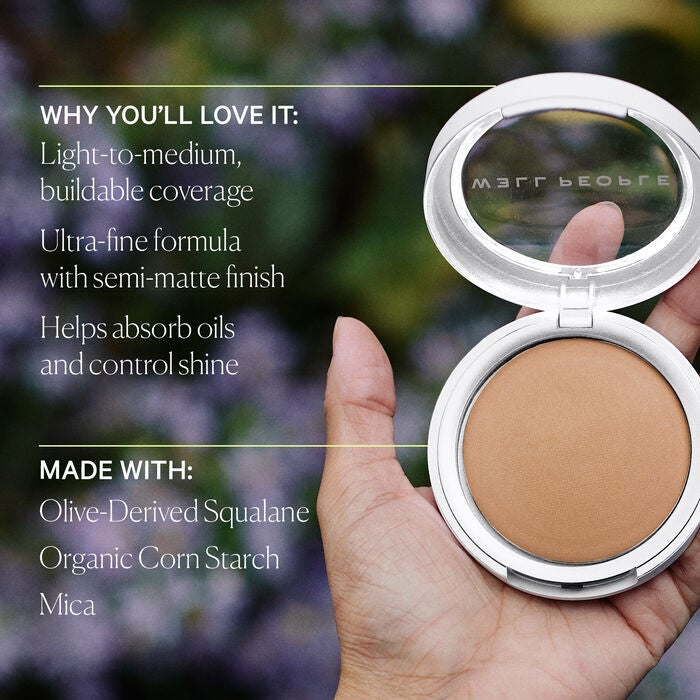 WHY YOU'LL LOVE IT:
Light-to-medium, buildable coverage

Ultra-fine formula with semi-matte finish

Helps absorb oils and control shine

MADE WITH:
Olive-Derived Squalane

Organic Corn Starch

Mica

WELL PEOPLE